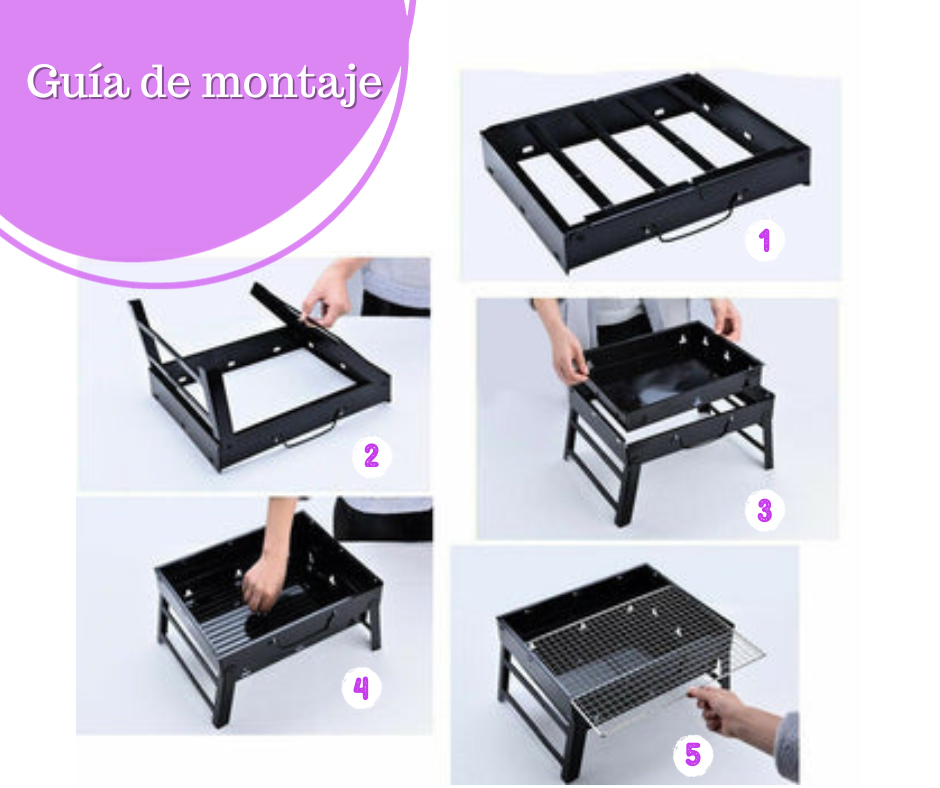 Guía de montaje

1

2

3

4

5