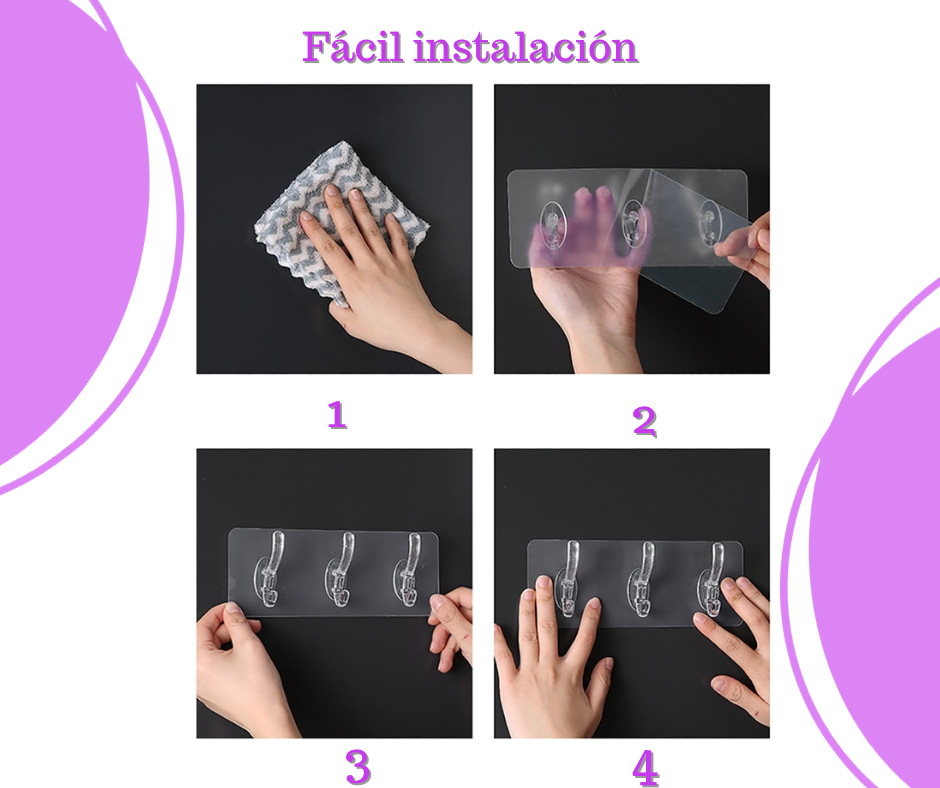 Fácil instalación

1

2

3

4