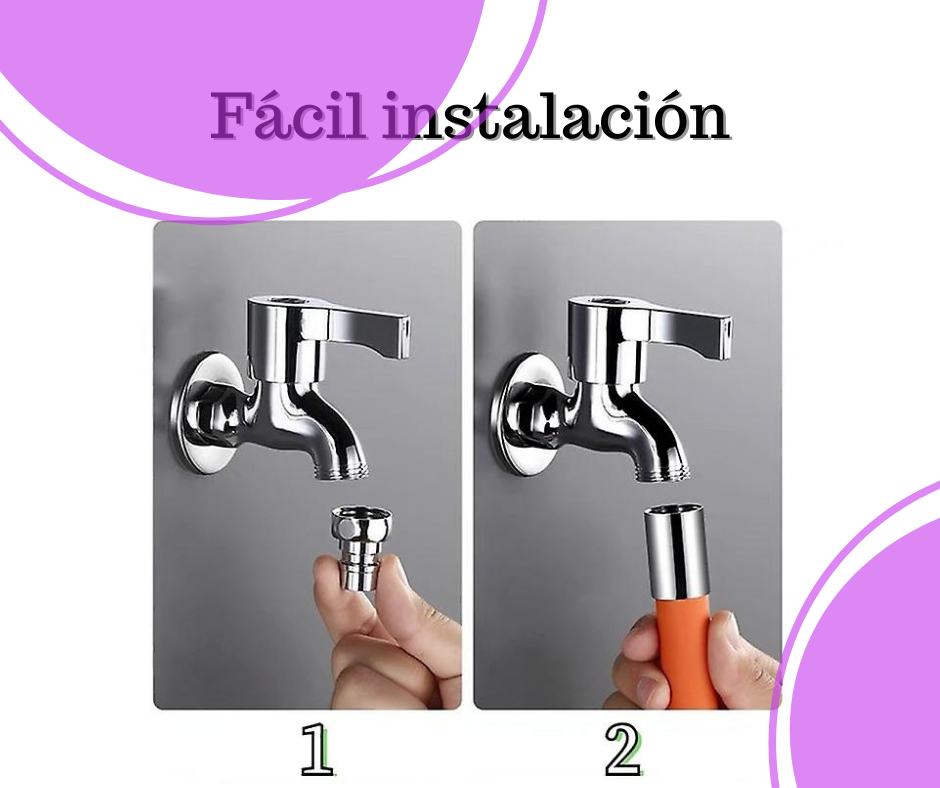 Fácil instalación

1

2